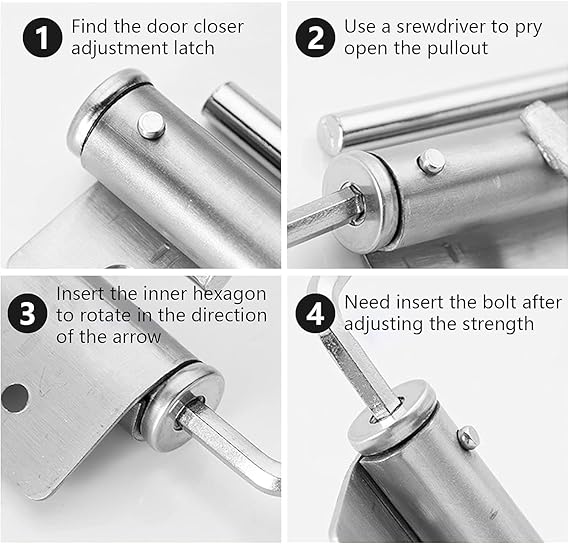 1 Find the door closer adjustment latch

2 Use a srewdriver to pry open the pullout

3 Insert the inner hexagon to rotate in the direction of the arrow

4 Need insert the bolt after adjusting the strength