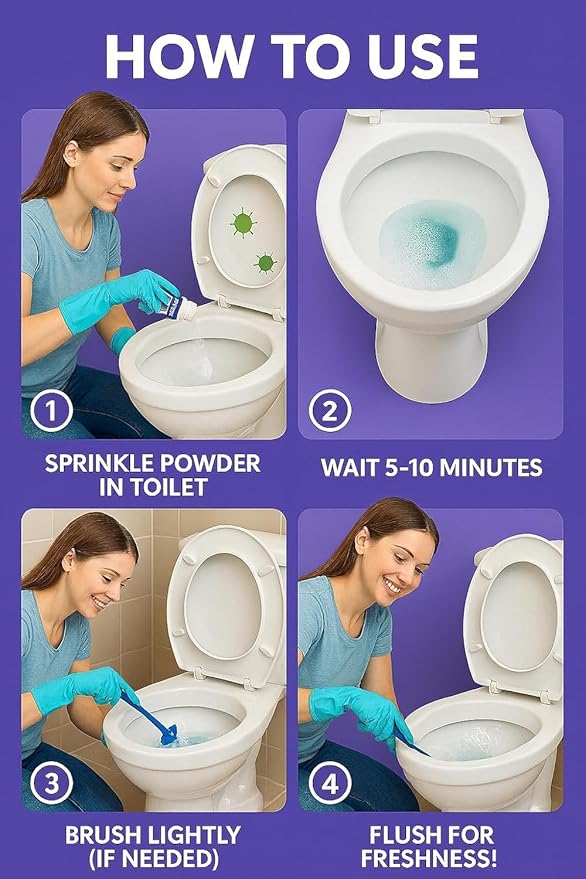 HOW TO USE

1

SPRINKLE POWDER IN TOILET

2

WAIT 5-10 MINUTES

3

BRUSH LIGHTLY (IF NEEDED)

4

FLUSH FOR FRESHNESS!